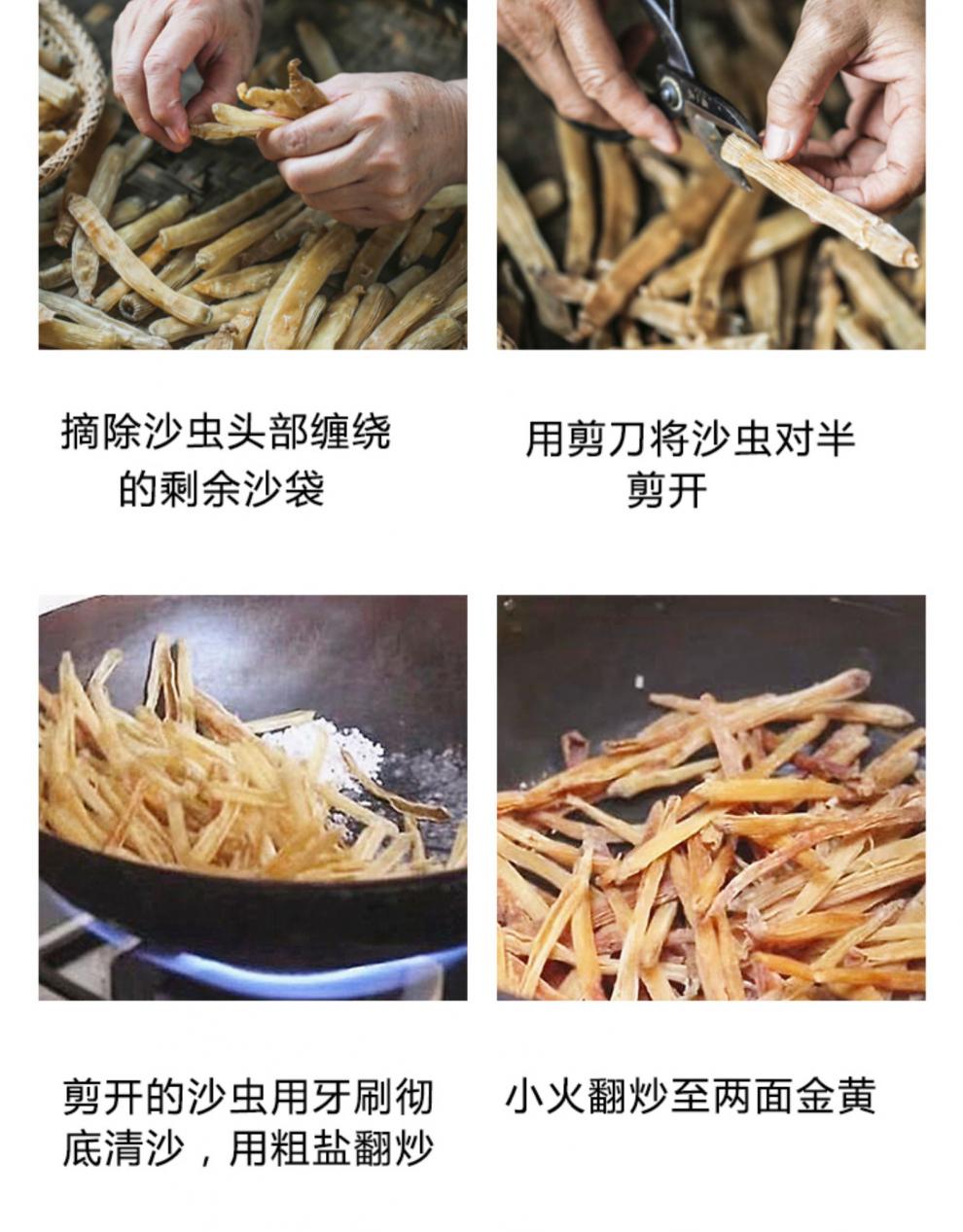 摘除沙虫头部缠绕的剩余沙袋

用剪刀将沙虫对半剪开

剪开的沙虫用牙刷彻底清沙，用粗盐翻炒

小火翻炒至两面金黄