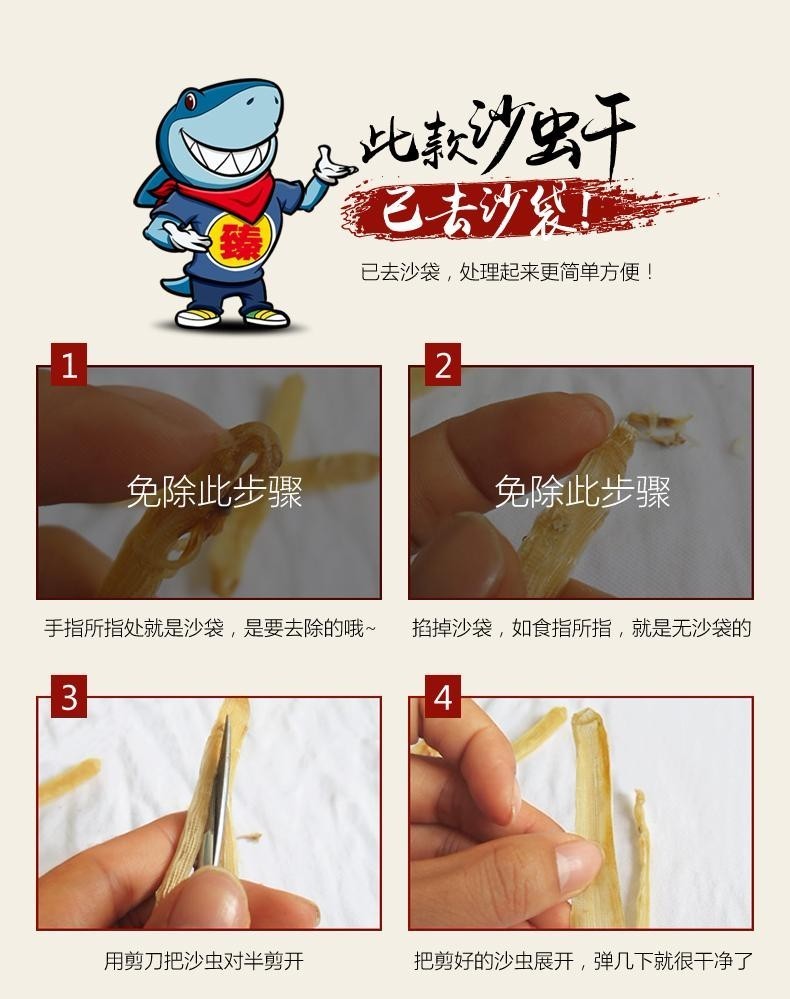 臻

此款沙虫干

已去沙袋!

已去沙袋，处理起来更简单方便！

1

免除此步骤

手指所指处就是沙袋，是要去除的哦~

2

免除此步骤

掐掉沙袋，如食指所指，就是无沙袋的

3

用剪刀把沙虫对半剪开

4

把剪好的沙虫展开，弹几下就很干净了