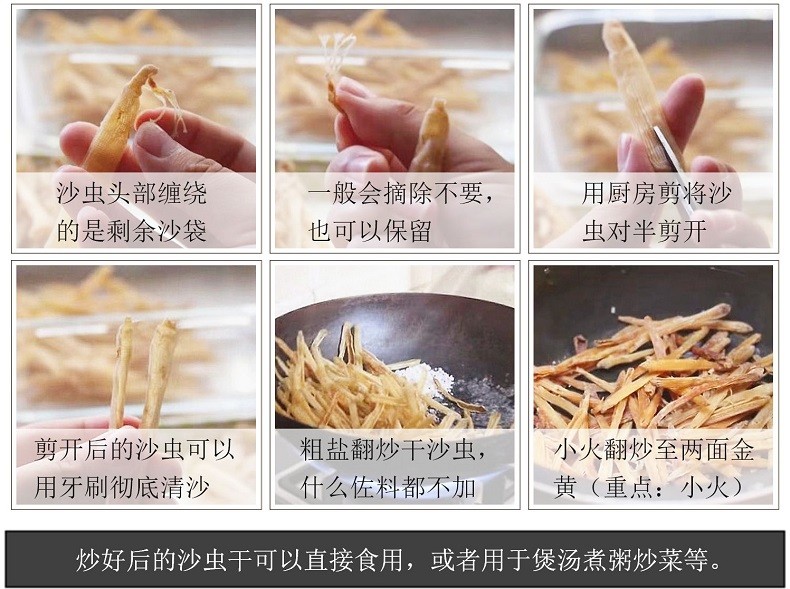 沙虫头部缠绕的是剩余沙袋

一般会摘除不要，也可以保留

用厨房剪将沙虫对半剪开

剪开后的沙虫可以用牙刷彻底清沙

粗盐翻炒干沙虫，什么佐料都不加

小火翻炒至两面金黄（重点：小火）

炒好后的沙虫干可以直接食用，或者用于煲汤煮粥炒菜等。