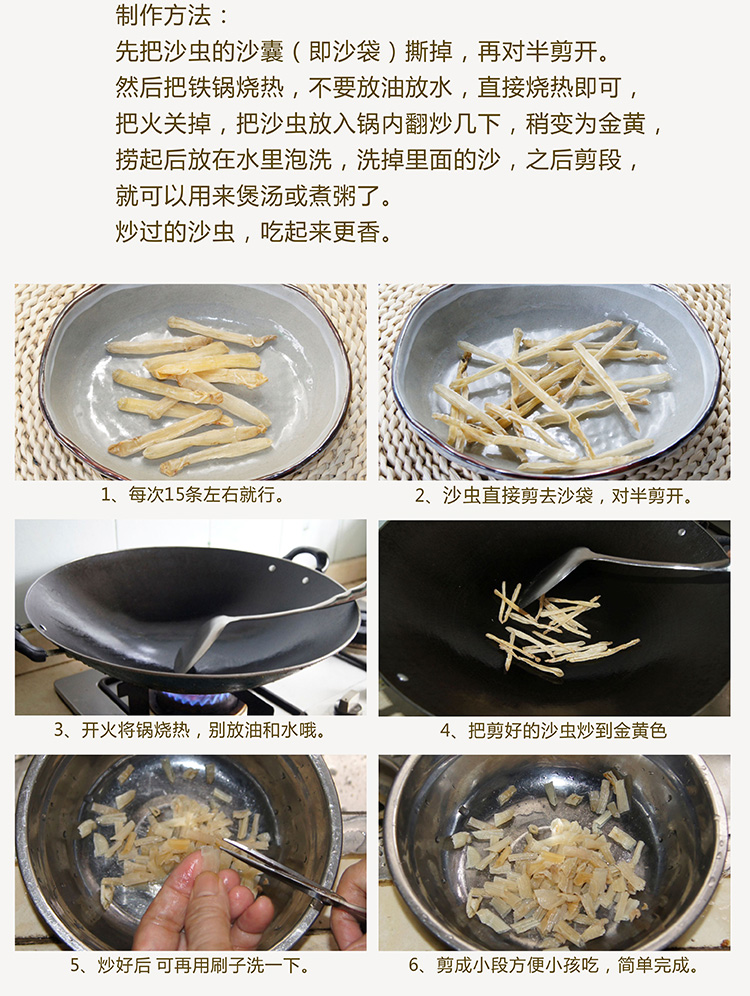 制作方法：
先把沙虫的沙囊（即沙袋）撕掉，再对半剪开。
然后把铁锅烧热，不要放油放水，直接烧热即可，
把火关掉，把沙虫放入锅内翻炒几下，稍变为金黄，
捞起后放在水里泡洗，洗掉里面的沙，之后剪段，
就可以用来煲汤或煮粥了。
炒过的沙虫，吃起来更香。

1、每次15条左右就行。

2、沙虫直接剪去沙袋，对半剪开。

3、开火将锅烧热，别放油和水哦。

4、把剪好的沙虫炒到金黄色

5、炒好后 可再用刷子洗一下。

6、剪成小段方便小孩吃，简单完成。