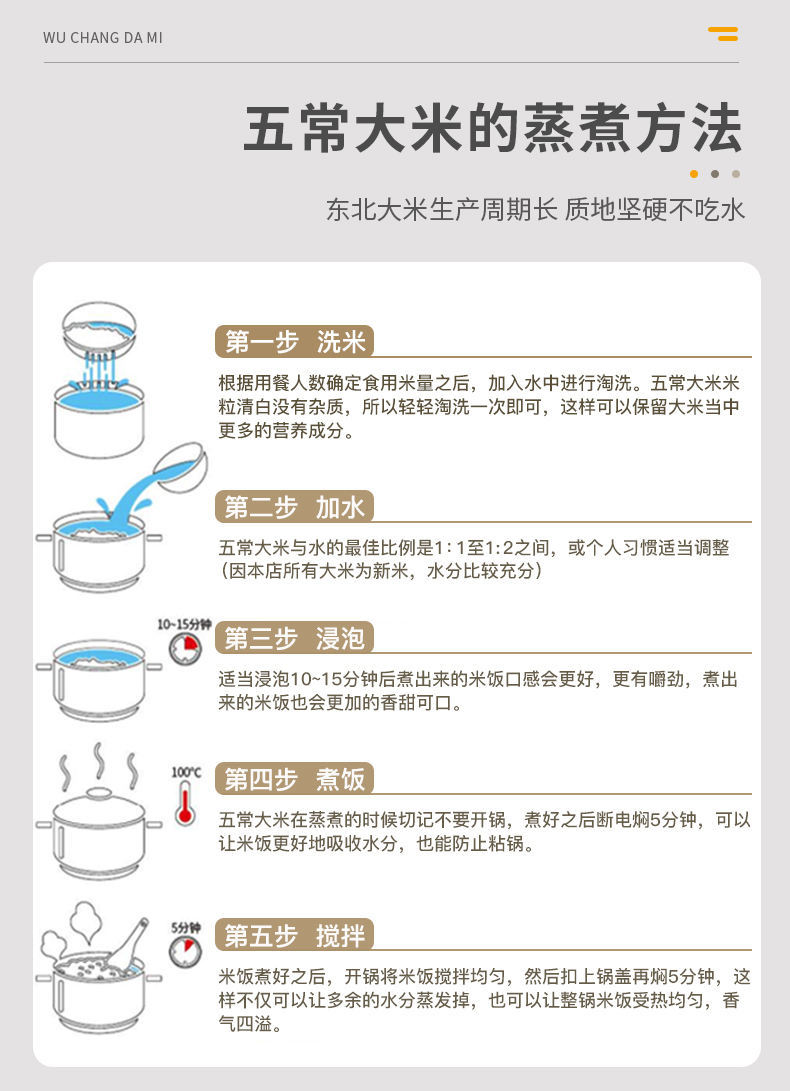 WU CHANG DA MI

五常大米的蒸煮方法

东北大米生产周期长 质地坚硬不吃水

第一步 洗米

根据用餐人数确定食用米量之后，加入水中进行淘洗。五常大米米粒清白没有杂质，所以轻轻淘洗一次即可，这样可以保留大米当中更多的营养成分。

第二步 加水

五常大米与水的最佳比例是1：1至1：2之间，或个人习惯适当调整（因本店所有大米为新米，水分比较充分）

10~15分钟

第三步 浸泡

适当浸泡10~15分钟后煮出来的米饭口感会更好，更有嚼劲，煮出来的米饭也会更加的香甜可口。

100°C

第四步 煮饭

五常大米在蒸煮的时候切记不要开锅，煮好之后断电焖5分钟，可以让米饭更好地吸收水分，也能防止粘锅。

5分钟

第五步 搅拌

米饭煮好之后，开锅将米饭搅拌均匀，然后扣上锅盖再焖5分钟，这样不仅可以让多余的水分蒸发掉，也可以让整锅米饭受热均匀，香气四溢。